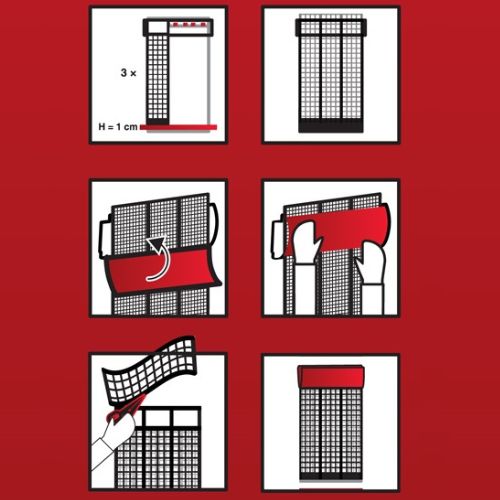 3 ×

H = 1 cm