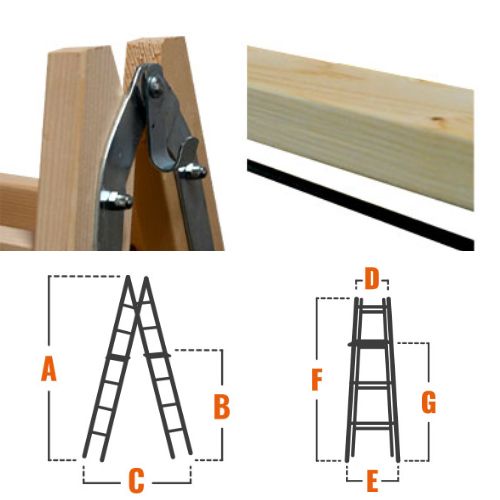 A
B
C
D
F
G
E