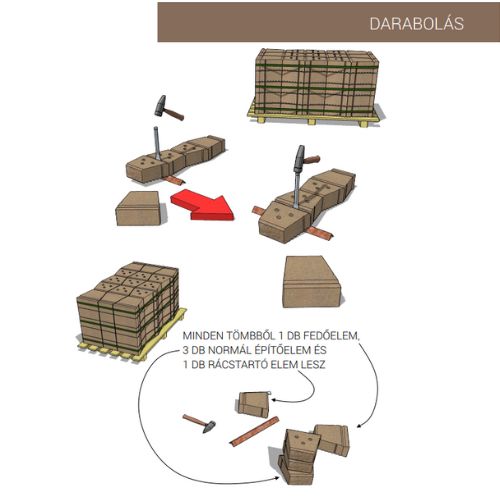 DARABOLÁS

MINDEN TÖMBBŐL 1 DB FEDŐELEM, 3 DB NORMÁL ÉPÍTŐELEM ÉS 1 DB RÁCSTARTÓ ELEM LESZ