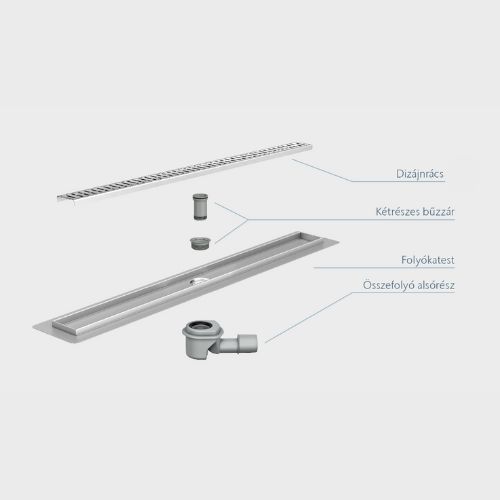 Dizájnrács

Kétrészes bűzzár

Folyókatest

Összefolyó alsórész